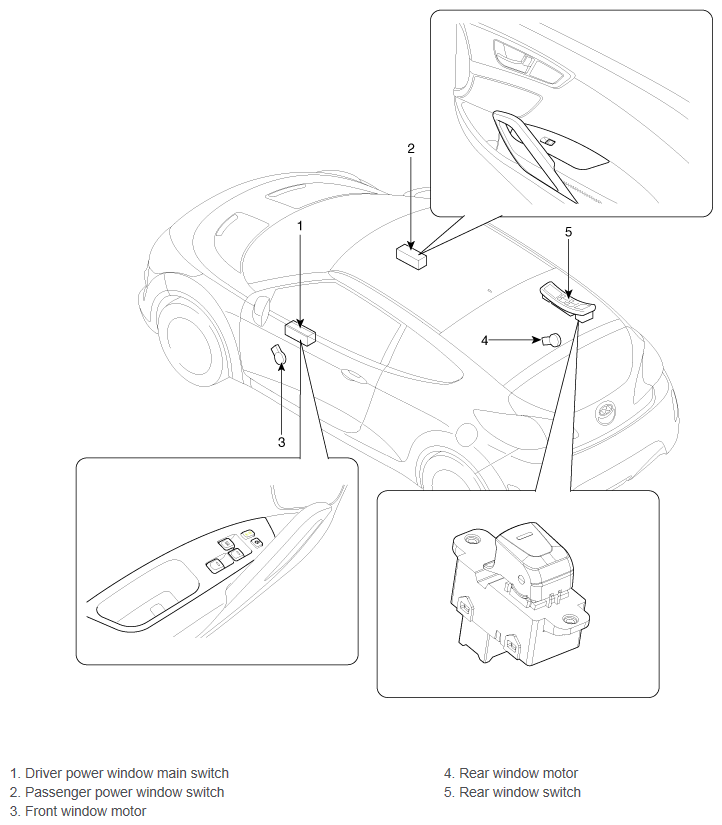 2

1

5

4

3

1. Driver power window main switch
2. Passenger power window switch
3. Front window motor

4. Rear window motor
5. Rear window switch