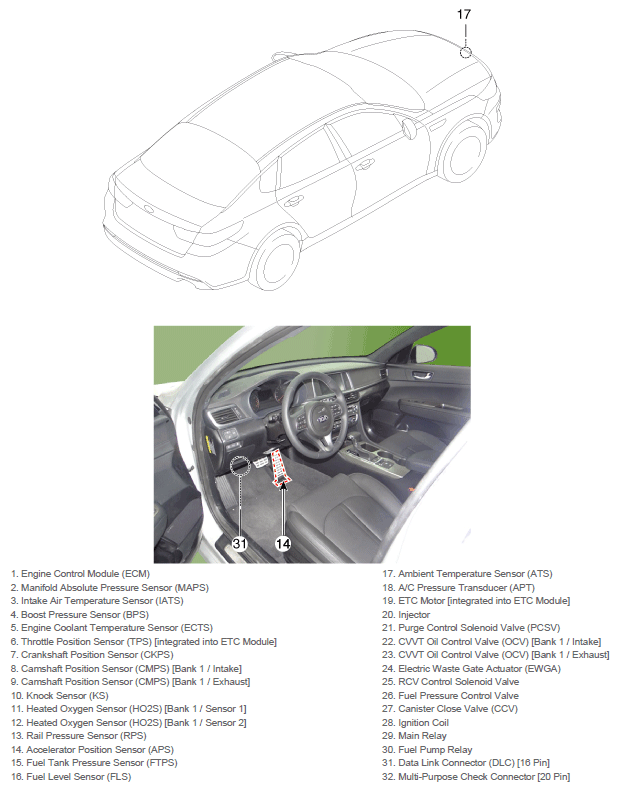 17

31

14

1. Engine Control Module (ECM)
2. Manifold Absolute Pressure Sensor (MAPS)
3. Intake Air Temperature Sensor (IATS)
4. Boost Pressure Sensor (BPS)
5. Engine Coolant Temperature Sensor (ECTS)
6. Throttle Position Sensor (TPS) [integrated into ETC Module]
7. Crankshaft Position Sensor (CKPS)
8. Camshaft Position Sensor (CMPS) [Bank 1 / Intake]
9. Camshaft Position Sensor (CMPS) [Bank 1 / Exhaust]
10. Knock Sensor (KS)
11. Heated Oxygen Sensor (HO2S) [Bank 1 / Sensor 1]
12. Heated Oxygen Sensor (HO2S) [Bank 1 / Sensor 2]
13. Rail Pressure Sensor (RPS)
14. Accelerator Position Sensor (APS)
15. Fuel Tank Pressure Sensor (FTPS)
16. Fuel Level Sensor (FLS)

17. Ambient Temperature Sensor (ATS)
18. A/C Pressure Transducer (APT)
19. ETC Motor [integrated into ETC Module]
20. Injector
21. Purge Control Solenoid Valve (PCSV)
22. CVVT Oil Control Valve (OCV) [Bank 1 / Intake]
23. CVVT Oil Control Valve (OCV) [Bank 1 / Exhaust]
24. Electric Waste Gate Actuator (EWGA)
25. RCV Control Solenoid Valve
26. Fuel Pressure Control Valve
27. Canister Close Valve (CCV)
28. Ignition Coil
29. Main Relay
30. Fuel Pump Relay
31. Data Link Connector (DLC) [16 Pin]
32. Multi-Purpose Check Connector [20 Pin]