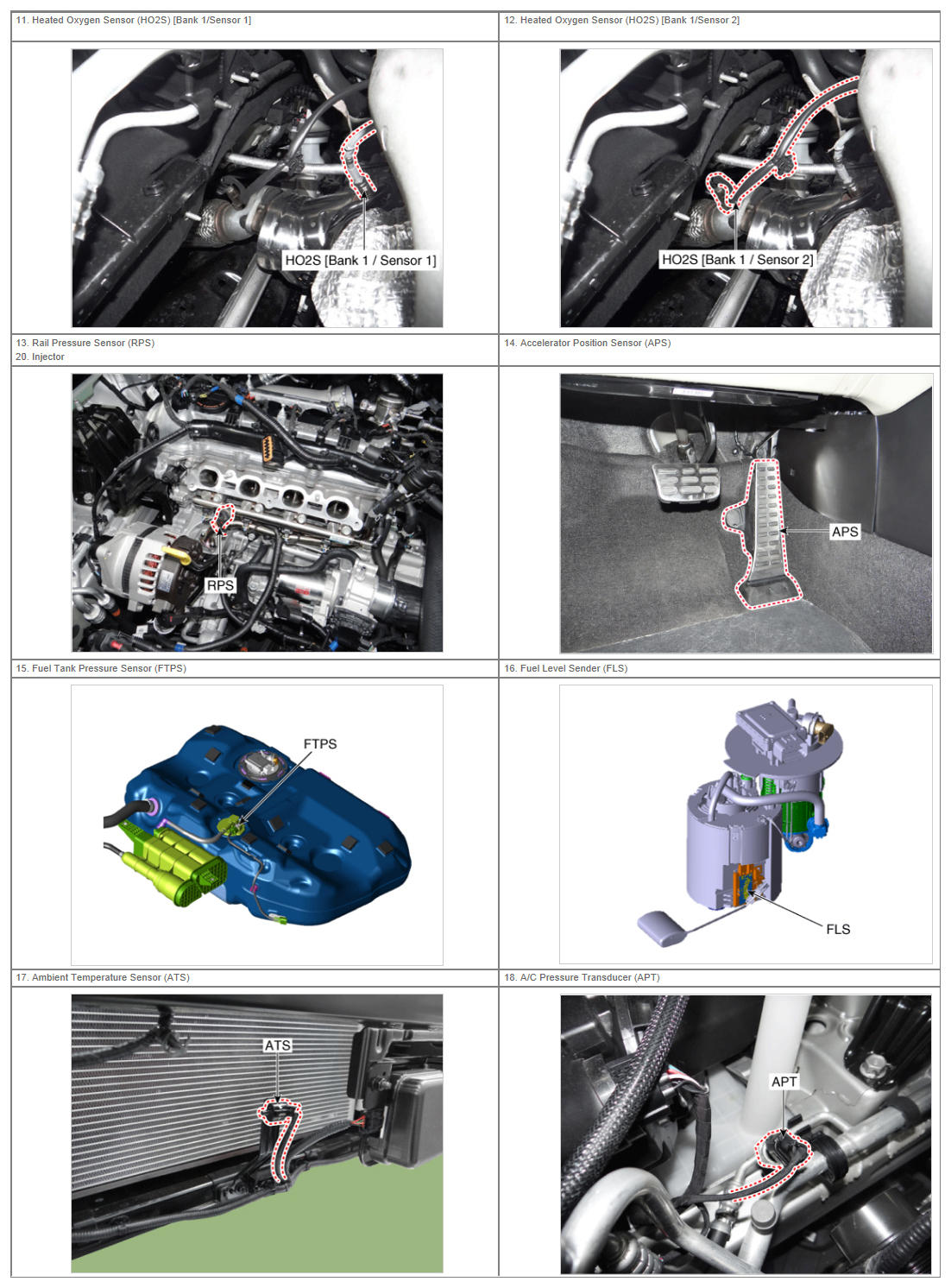 | 11. Heated Oxygen Sensor (HO2S) [Bank 1/Sensor 1] | 12. Heated Oxygen Sensor (HO2S) [Bank 1/Sensor 2] |
|---|---|
| HO2S [Bank 1 / Sensor 1] | HO2S [Bank 1 / Sensor 2] |
| 13. Rail Pressure Sensor (RPS) 20. Injector | 14. Accelerator Position Sensor (APS) |
| RPS | APS |
| 15. Fuel Tank Pressure Sensor (FTPS) | 16. Fuel Level Sender (FLS) |
| FTPS | FLS |
| 17. Ambient Temperature Sensor (ATS) | 18. A/C Pressure Transducer (APT) |
| ATS | APT |