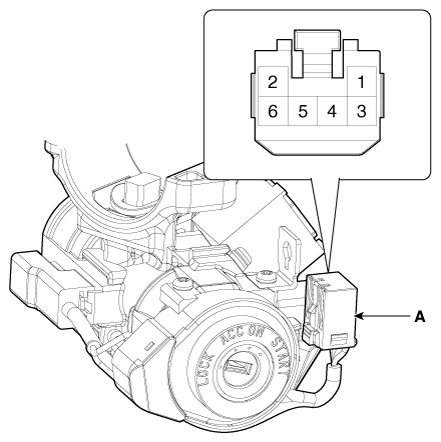 2
1
6
5
4
3
A
LOCK
ACC
ON
START