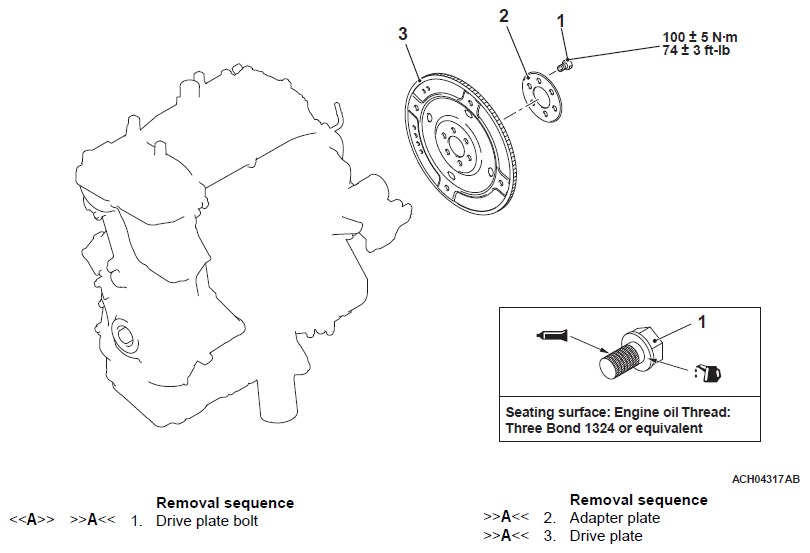 3

2

1

100 ± 5 N·m
74 ± 3 ft-lb

1

Seating surface: Engine oil Thread: Three Bond 1324 or equivalent

ACH04317AB

Removal sequence
<<A>> >>A<< 1. Drive plate bolt

Removal sequence
>>A<< 2. Adapter plate
>>A<< 3. Drive plate