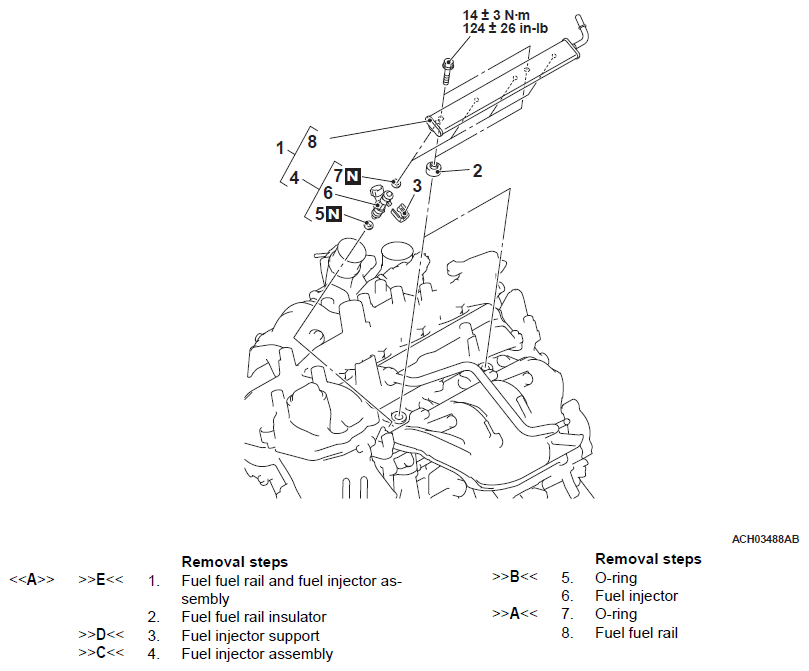 14 ± 3 N·m
124 ± 26 in-lb

1
8
4
7 N
6
5 N
3
2

ACH03488AB

Removal steps

<<A>> >>E<< 1. Fuel fuel rail and fuel injector assembly
2. Fuel fuel rail insulator
>>D<< 3. Fuel injector support
>>C<< 4. Fuel injector assembly

Removal steps

>>B<< 5. O-ring
6. Fuel injector
>>A<< 7. O-ring
8. Fuel fuel rail