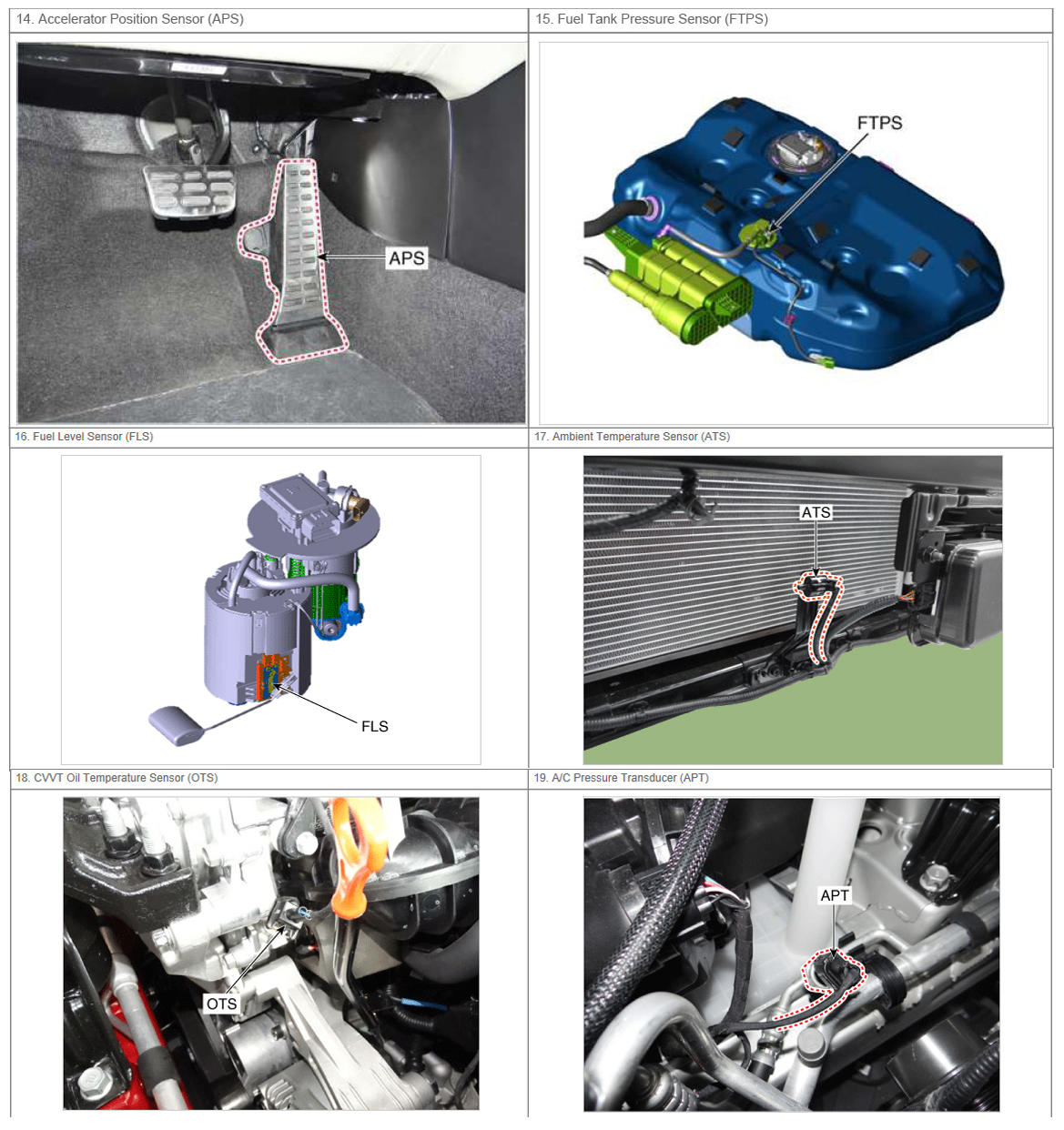 | 14. Accelerator Position Sensor (APS) | 15. Fuel Tank Pressure Sensor (FTPS) |
|---|---|
| APS | FTPS |
| 16. Fuel Level Sensor (FLS) | 17. Ambient Temperature Sensor (ATS) |
| FLS | ATS |
| 18. CVVT Oil Temperature Sensor (OTS) | 19. A/C Pressure Transducer (APT) |
| OTS | APT |