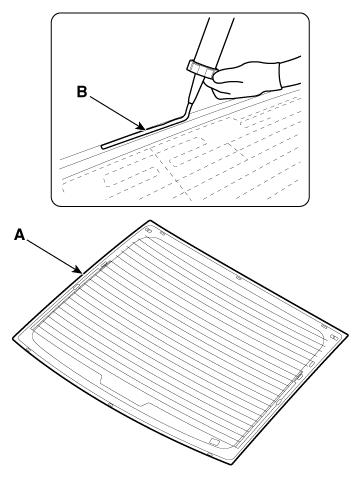 B

A