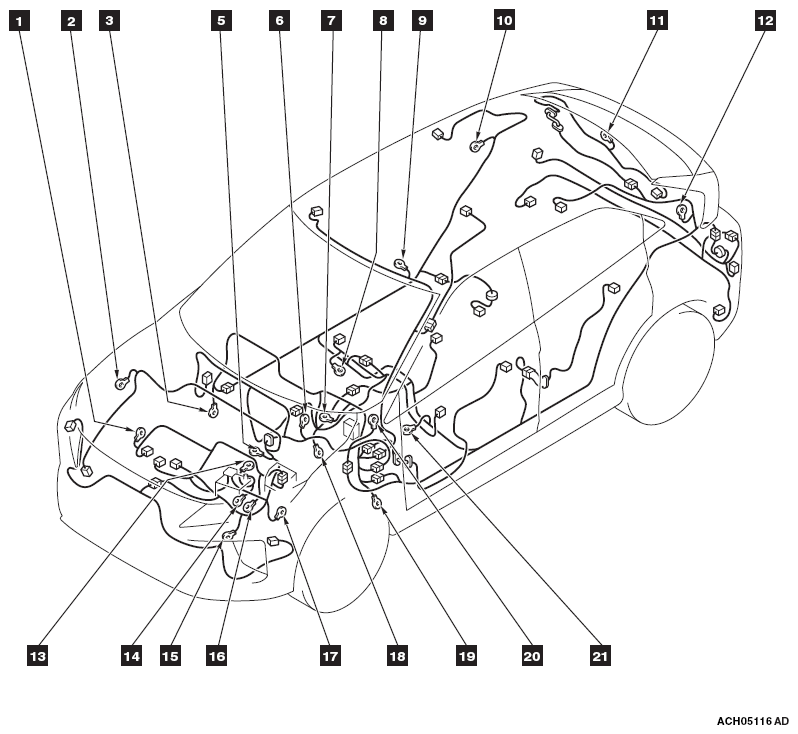 1 2 3 5 6 7 8 9 10 11 12

13 14 15 16 17 18 19 20 21

ACH05116 AD