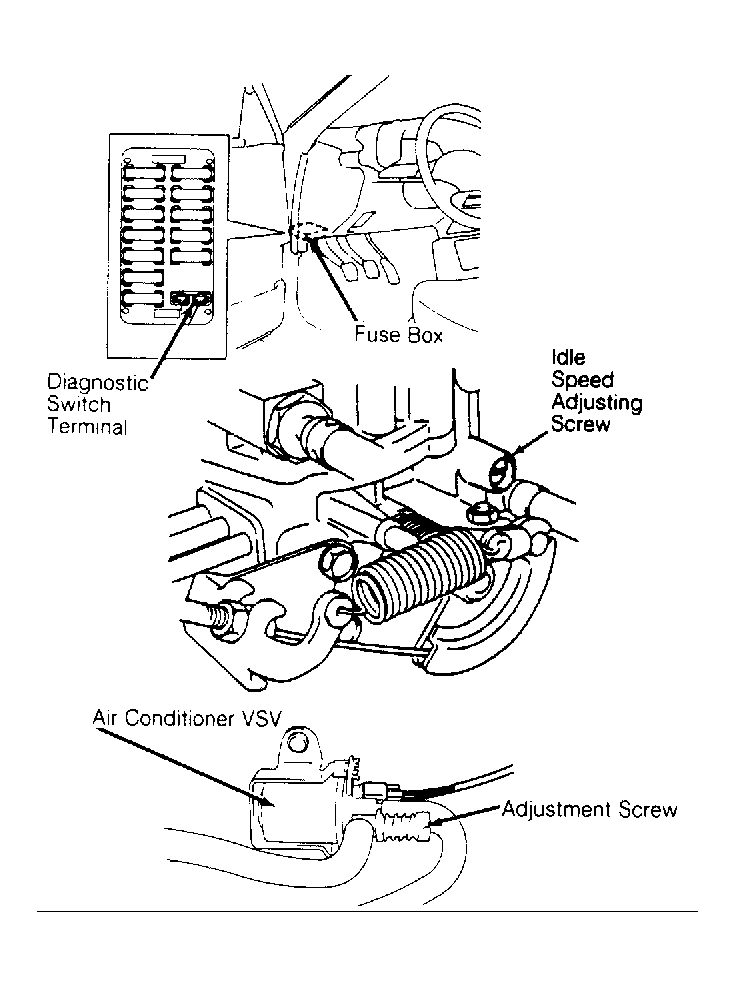 Fuse Box

Diagnostic Switch Terminal

Idle Speed Adjusting Screw

Air Conditioner VSV

Adjustment Screw