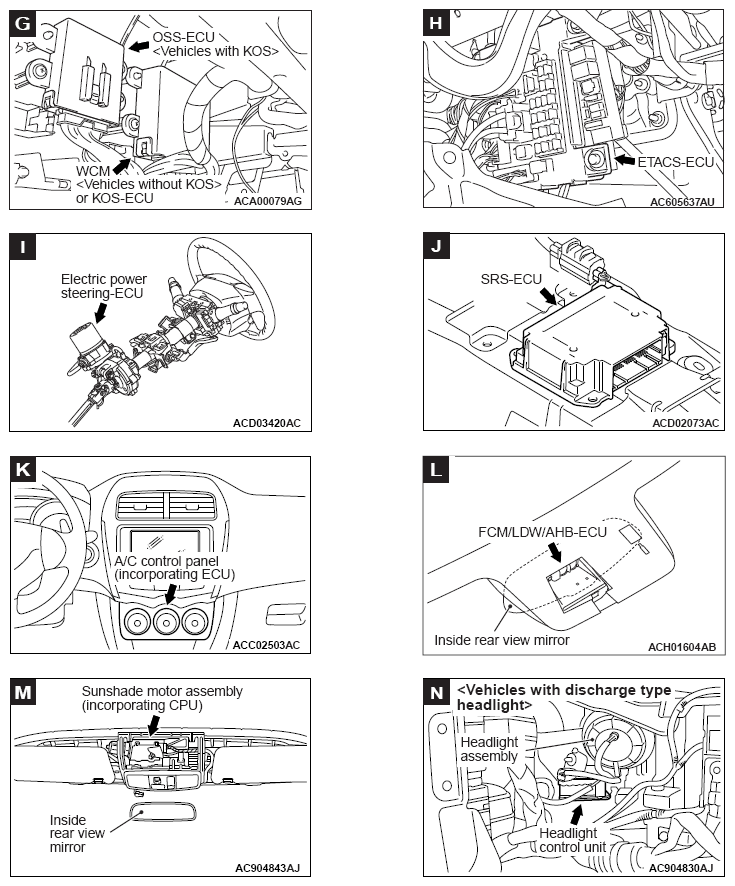 G
OSS-ECU <Vehicles with KOS>
WCM <Vehicles without KOS> or KOS-ECU
ACA00079AG

H
ETACS-ECU
AC605637AU

I
Electric power steering-ECU
ACD03420AC

J
SRS-ECU
ACD02073AC

K
A/C control panel (incorporating ECU)
ACC02503AC

L
FCM/LDW/AHB-ECU
Inside rear view mirror
ACH01604AB

M
Sunshade motor assembly (incorporating CPU)
Inside rear view mirror
AC904843AJ

N
<Vehicles with discharge type headlight>
Headlight assembly
Headlight control unit
AC904830AJ