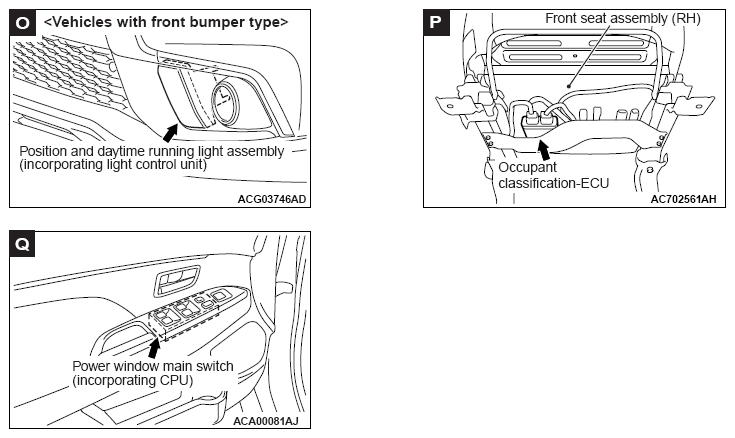 O <Vehicles with front bumper type>

Position and daytime running light assembly (incorporating light control unit)

ACG03746AD

P Front seat assembly (RH)

Occupant classification-ECU

AC702561AH

Q

Power window main switch (incorporating CPU)

ACA00081AJ