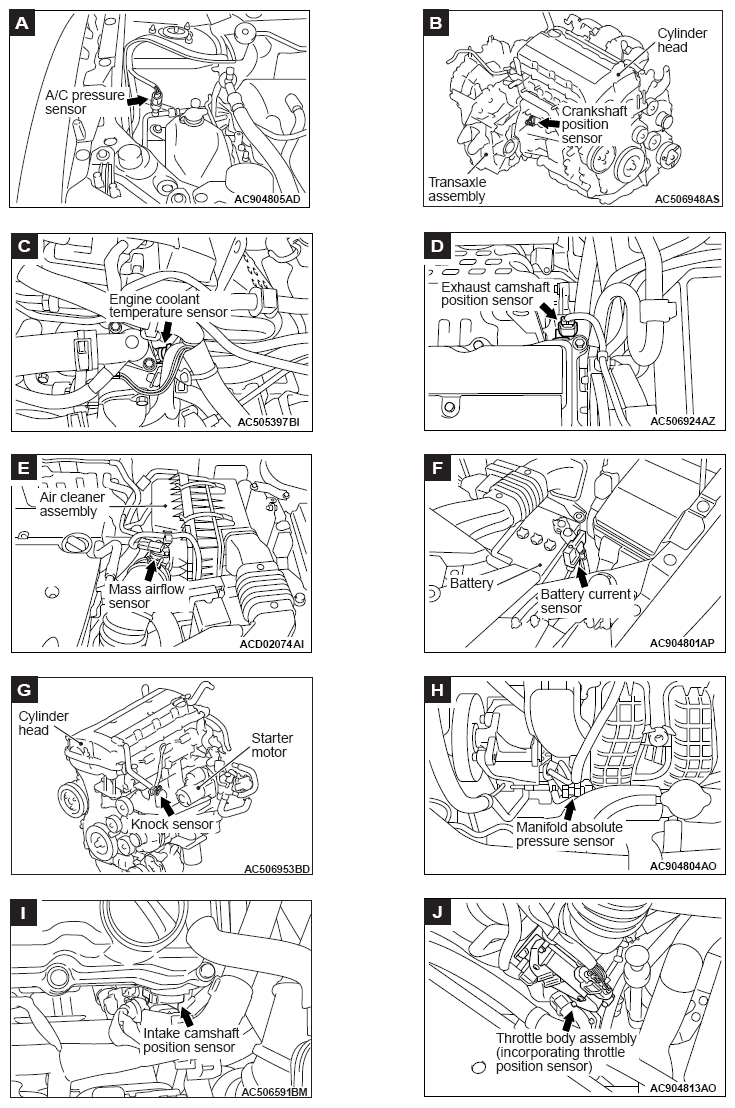 A

A/C pressure sensor

AC904805AD

B

Cylinder head

Crankshaft position sensor

Transaxle assembly

AC506948AS

C

Engine coolant temperature sensor

AC505397BI

D

Exhaust camshaft position sensor

AC506924AZ

E

Air cleaner assembly

Mass airflow sensor

ACD02074AI

F

Battery

Battery current sensor

AC904801AP

G

Cylinder head

Starter motor

Knock sensor

AC506953BD

H

Manifold absolute pressure sensor

AC904804AO

I

Intake camshaft position sensor

AC506591BM

J

Throttle body assembly (incorporating throttle position sensor)

AC904813AO