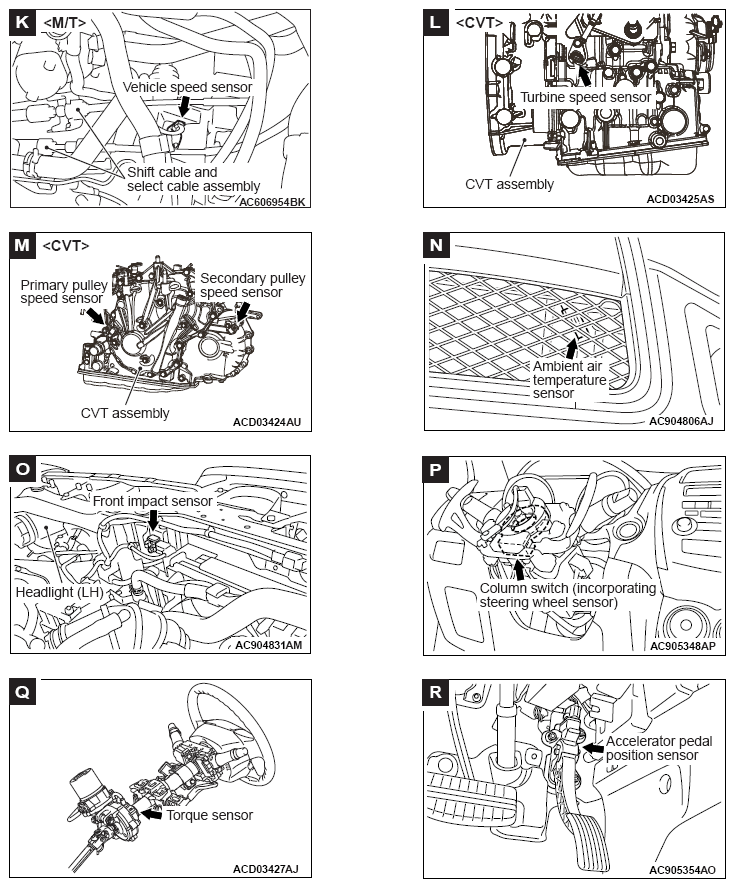 K <M/T>
Vehicle speed sensor
Shift cable and select cable assembly
AC606954BK

L <CVT>
Turbine speed sensor
CVT assembly
ACD03425AS

M <CVT>
Primary pulley speed sensor
Secondary pulley speed sensor
CVT assembly
ACD03424AU

N
Ambient air temperature sensor
AC904806AJ

O
Front impact sensor
Headlight (LH)
AC904831AM

P
Column switch (incorporating steering wheel sensor)
AC905348AP

Q
Torque sensor
ACD03427AJ

R
Accelerator pedal position sensor
AC905354AO