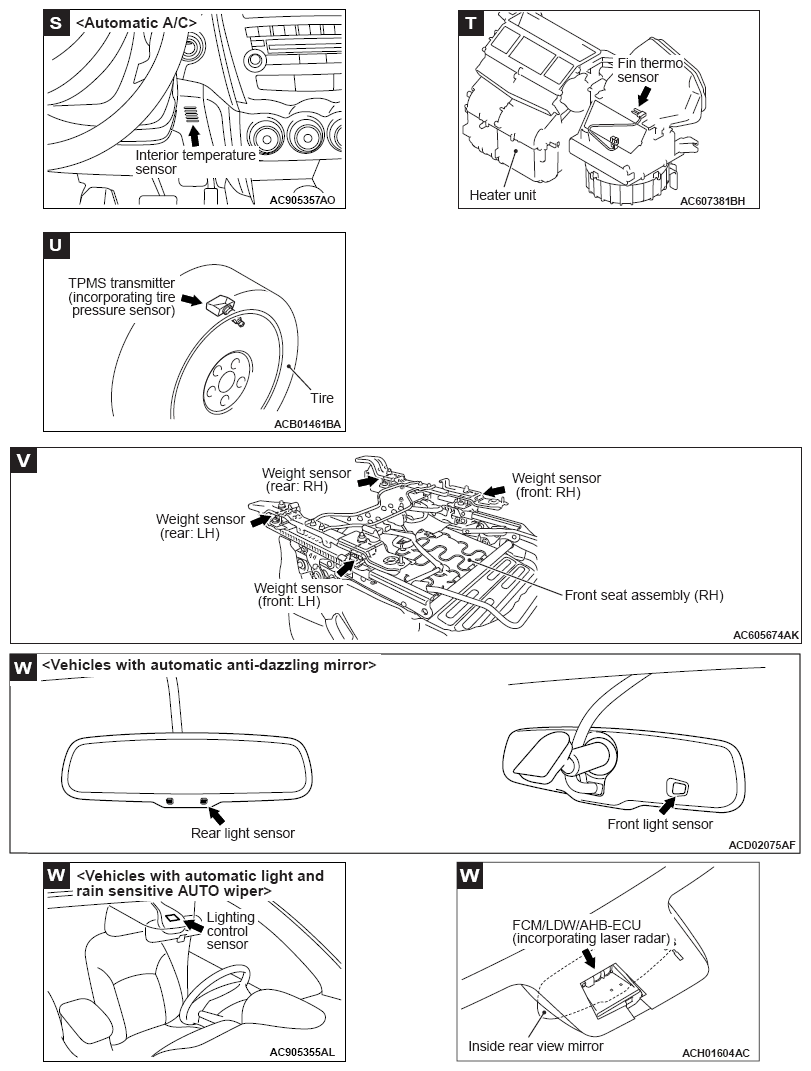 S <Automatic A/C>

Interior temperature sensor

AC905357AO

T

Fin thermo sensor

Heater unit

AC607381BH

U

TPMS transmitter (incorporating tire pressure sensor)

Tire

ACB01461BA

V

Weight sensor (rear: RH)

Weight sensor (front: RH)

Weight sensor (rear: LH)

Weight sensor (front: LH)

Front seat assembly (RH)

AC605674AK

W <Vehicles with automatic anti-dazzling mirror>

Rear light sensor

Front light sensor

ACD02075AF

W <Vehicles with automatic light and rain sensitive AUTO wiper>

Lighting control sensor

AC905355AL

W

FCM/LDW/AHB-ECU (incorporating laser radar)

Inside rear view mirror

ACH01604AC