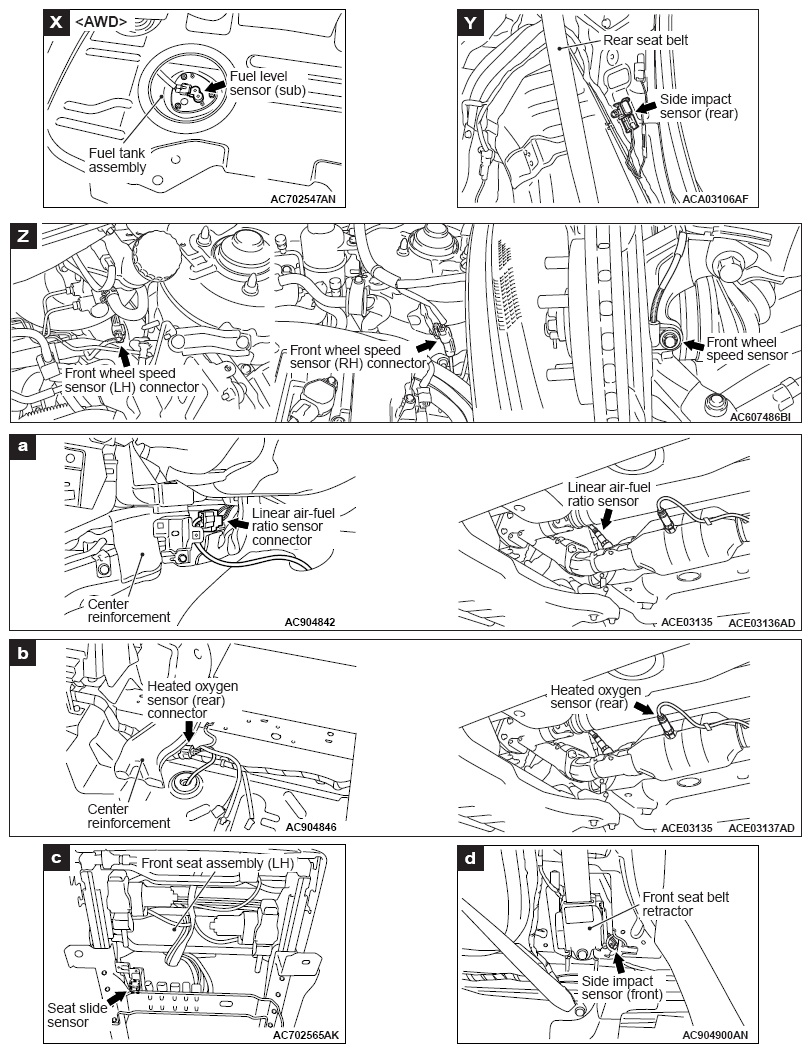 X <AWD>

Fuel level sensor (sub)

Fuel tank assembly

AC702547AN

Y

Rear seat belt

Side impact sensor (rear)

ACA03106AF

Z

Front wheel speed sensor (LH) connector

Front wheel speed sensor (RH) connector

Front wheel speed sensor

AC607486BI

a

Linear air-fuel ratio sensor connector

Center reinforcement

AC904842

Linear air-fuel ratio sensor

ACE03135 ACE03136AD

b

Heated oxygen sensor (rear) connector

Center reinforcement

AC904846

Heated oxygen sensor (rear)

ACE03135 ACE03137AD

c

Front seat assembly (LH)

Seat slide sensor

AC702565AK

d

Front seat belt retractor

Side impact sensor (front)

AC904900AN