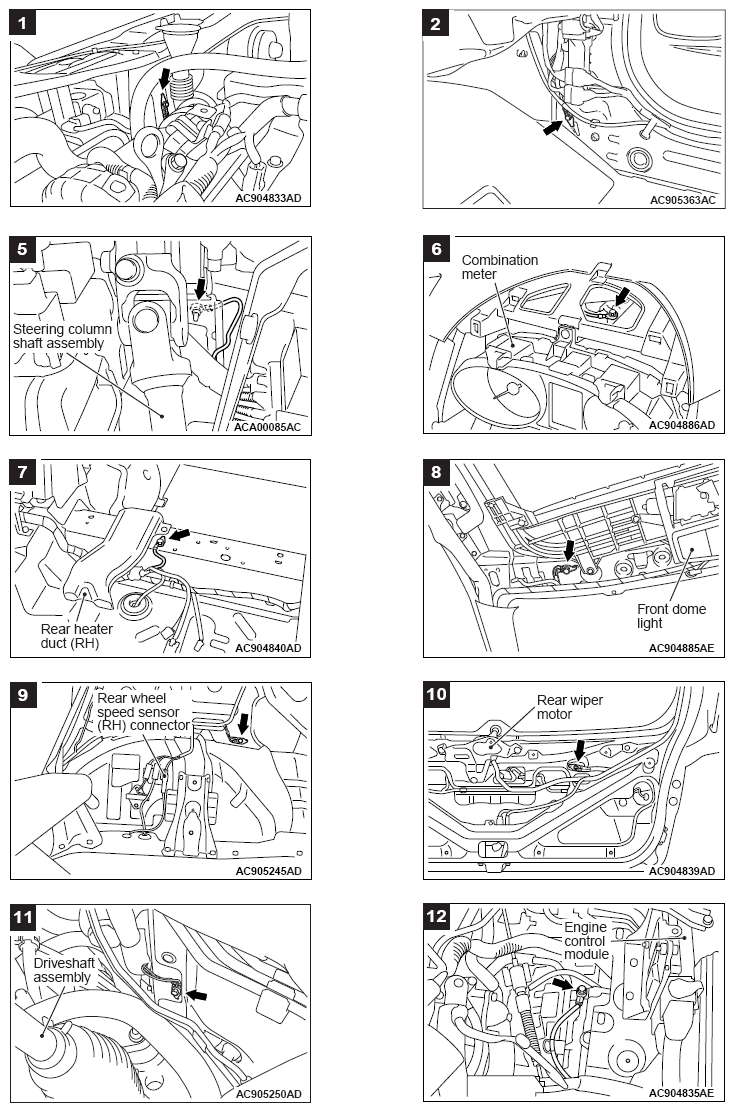 1
AC904833AD

2
AC905363AC

5
Steering column shaft assembly
ACA00085AC

6
Combination meter
AC904886AD

7
Rear heater duct (RH)
AC904840AD

8
Front dome light
AC904885AE

9
Rear wheel speed sensor (RH) connector
AC905245AD

10
Rear wiper motor
AC904839AD

11
Driveshaft assembly
AC905250AD

12
Engine control module
AC904835AE