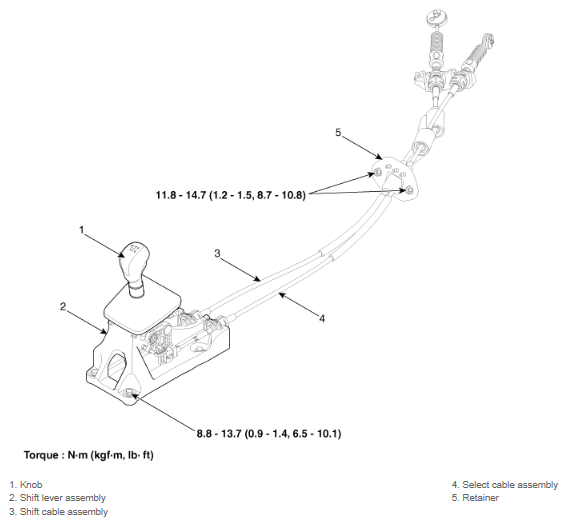 5

11.8 - 14.7 (1.2 - 1.5, 8.7 - 10.8)

1

3

2

4

8.8 - 13.7 (0.9 - 1.4, 6.5 - 10.1)

Torque : N·m (kgf·m, lb· ft)

1. Knob
2. Shift lever assembly
3. Shift cable assembly

4. Select cable assembly
5. Retainer