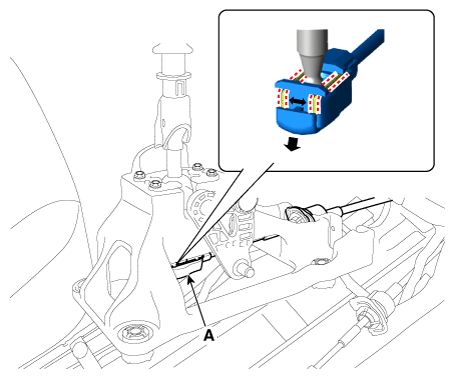 A