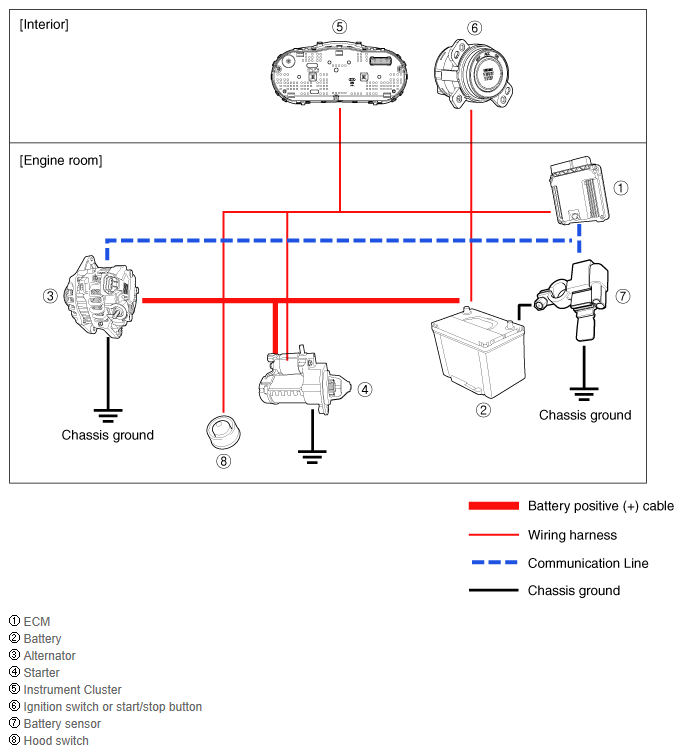 [Interior]

⑤

⑥

[Engine room]

①

③

⑦

④

②

Chassis ground

Chassis ground

⑧

Battery positive (+) cable

Wiring harness

Communication Line

Chassis ground

① ECM
② Battery
③ Alternator
④ Starter
⑤ Instrument Cluster
⑥ Ignition switch or start/stop button
⑦ Battery sensor
⑧ Hood switch