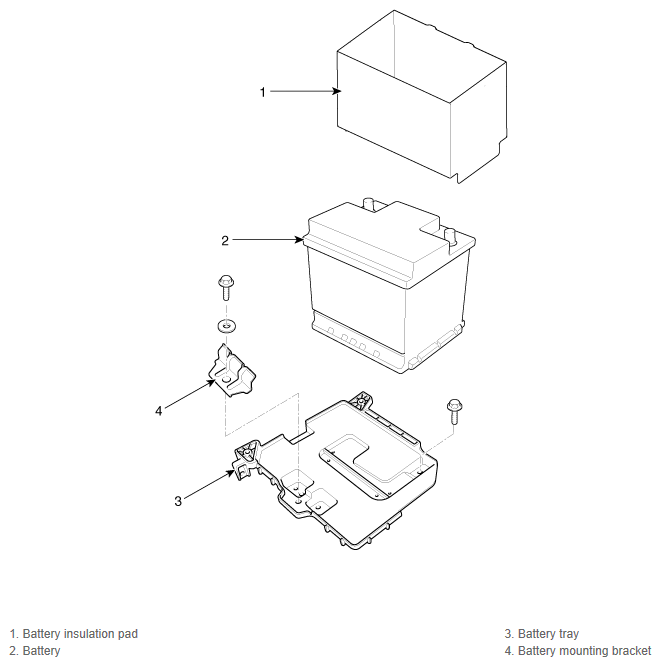 1
2
4
3

1. Battery insulation pad
2. Battery

3. Battery tray
4. Battery mounting bracket