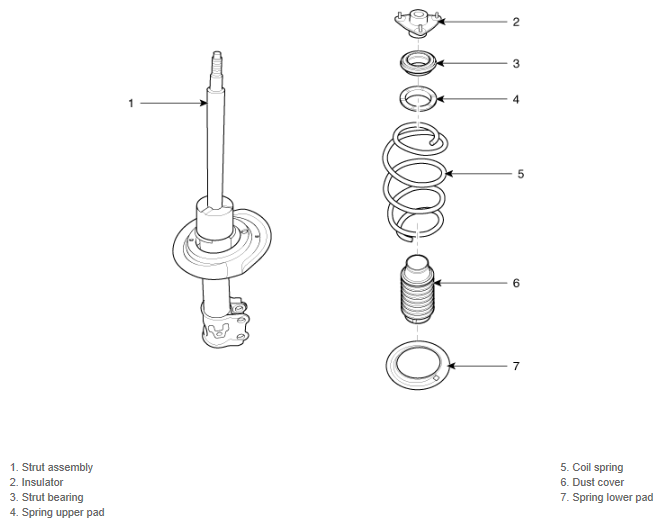 1
2
3
4
5
6
7

1. Strut assembly
2. Insulator
3. Strut bearing
4. Spring upper pad

5. Coil spring
6. Dust cover
7. Spring lower pad