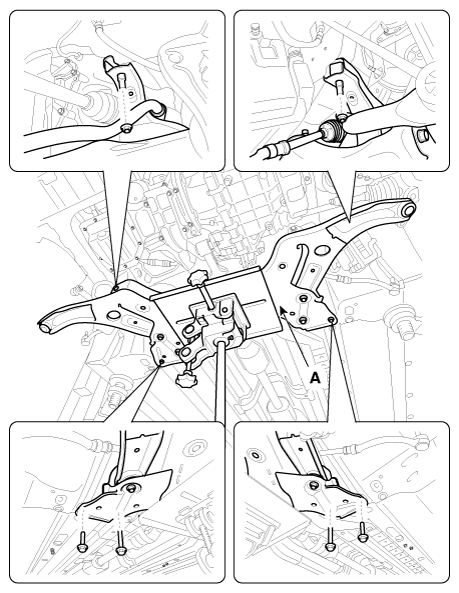 A