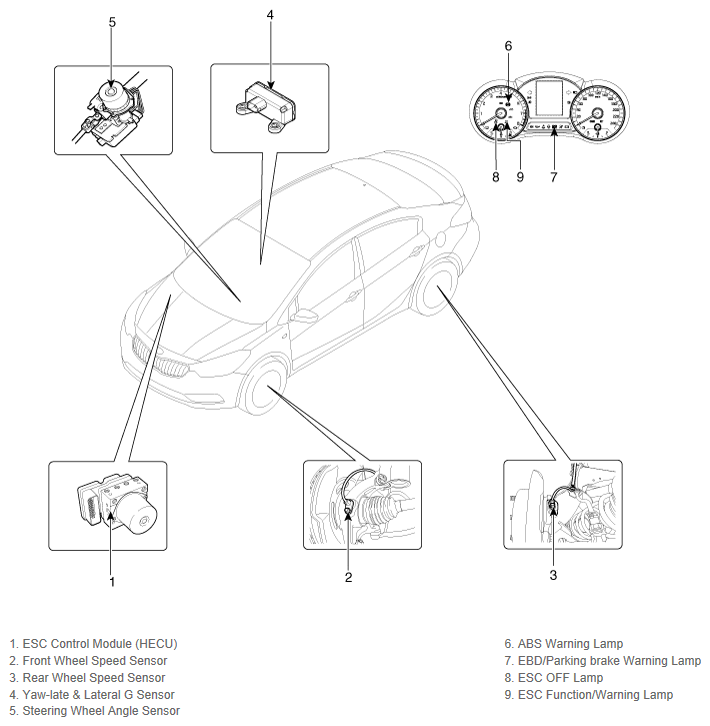 5

4

6

8 9 7

1

2

3

1. ESC Control Module (HECU)
2. Front Wheel Speed Sensor
3. Rear Wheel Speed Sensor
4. Yaw-late & Lateral G Sensor
5. Steering Wheel Angle Sensor

6. ABS Warning Lamp
7. EBD/Parking brake Warning Lamp
8. ESC OFF Lamp
9. ESC Function/Warning Lamp