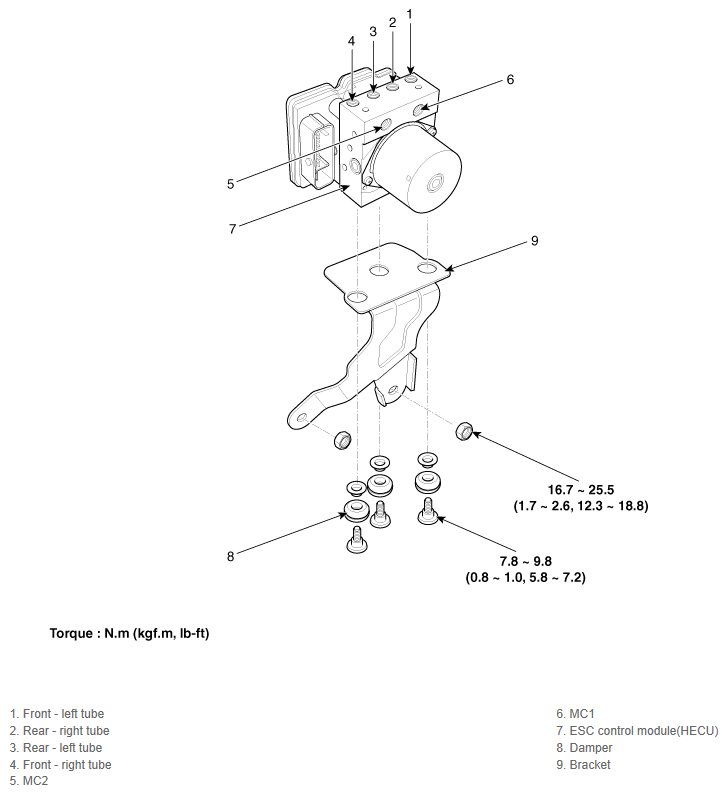 4 3 2 1

6

5

7

9

16.7 ~ 25.5
(1.7 ~ 2.6, 12.3 ~ 18.8)

8

7.8 ~ 9.8
(0.8 ~ 1.0, 5.8 ~ 7.2)

Torque : N.m (kgf.m, lb-ft)

1. Front - left tube
2. Rear - right tube
3. Rear - left tube
4. Front - right tube
5. MC2

6. MC1
7. ESC control module(HECU)
8. Damper
9. Bracket