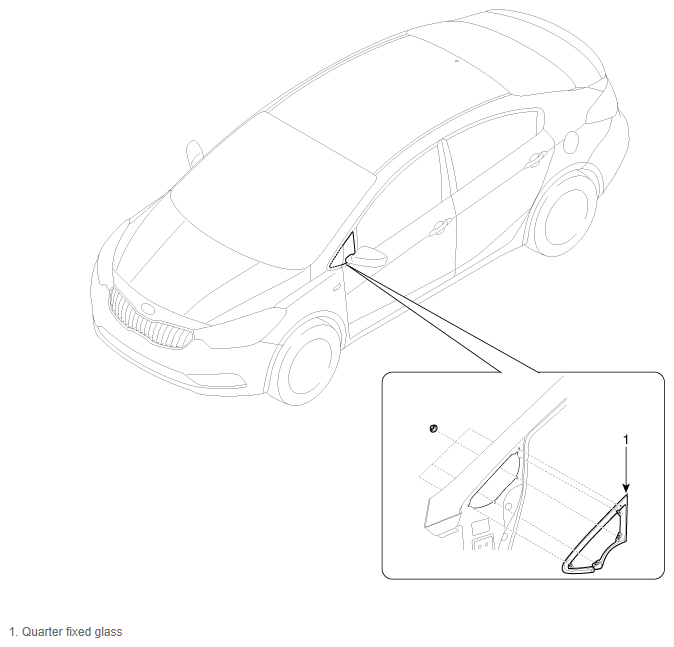 1

1. Quarter fixed glass