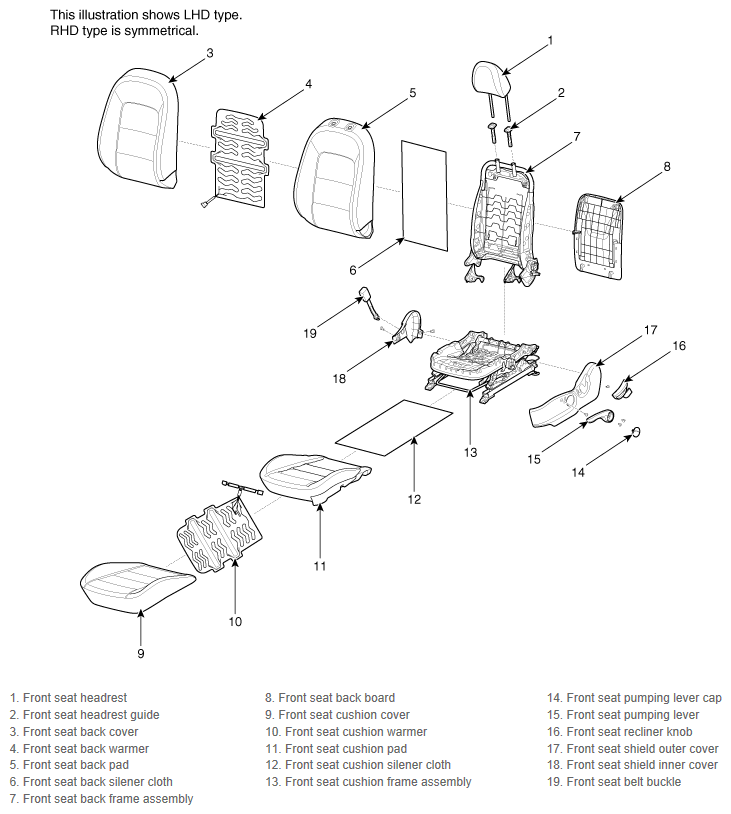 This illustration shows LHD type.
RHD type is symmetrical.

3
4
5
1
2
7
8
6
19
18
17
16
13
15
14
12
11
10
9

1. Front seat headrest
2. Front seat headrest guide
3. Front seat back cover
4. Front seat back warmer
5. Front seat back pad
6. Front seat back silener cloth
7. Front seat back frame assembly

8. Front seat back board
9. Front seat cushion cover
10. Front seat cushion warmer
11. Front seat cushion pad
12. Front seat cushion silener cloth
13. Front seat cushion frame assembly

14. Front seat pumping lever cap
15. Front seat pumping lever
16. Front seat recliner knob
17. Front seat shield outer cover
18. Front seat shield inner cover
19. Front seat belt buckle