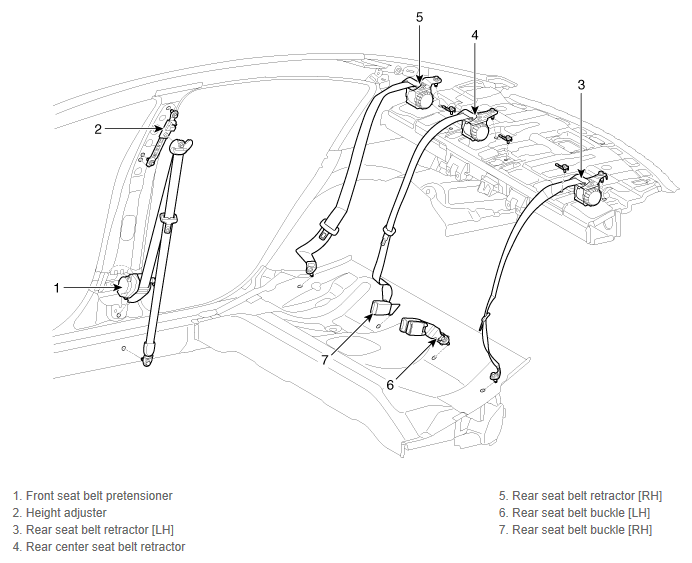 5
4
3
2
1
7
6

1. Front seat belt pretensioner
2. Height adjuster
3. Rear seat belt retractor [LH]
4. Rear center seat belt retractor

5. Rear seat belt retractor [RH]
6. Rear seat belt buckle [LH]
7. Rear seat belt buckle [RH]