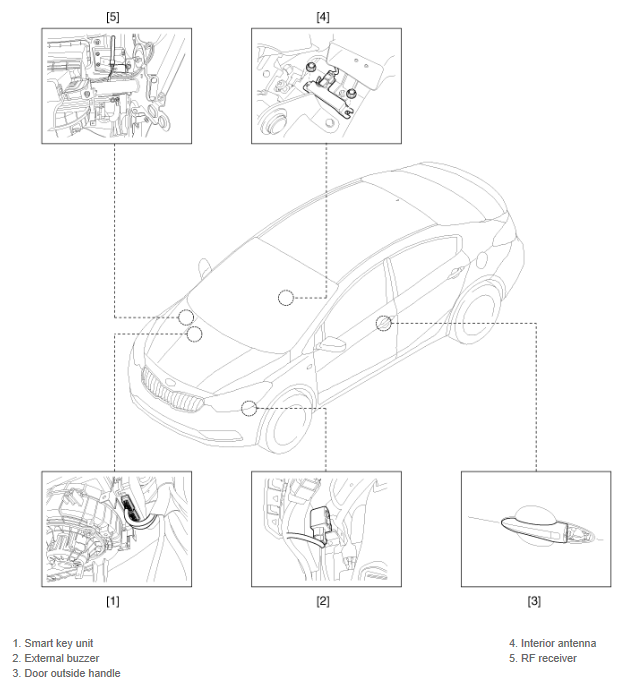 [5]

[4]

[1]

[2]

[3]

1. Smart key unit
2. External buzzer
3. Door outside handle

4. Interior antenna
5. RF receiver