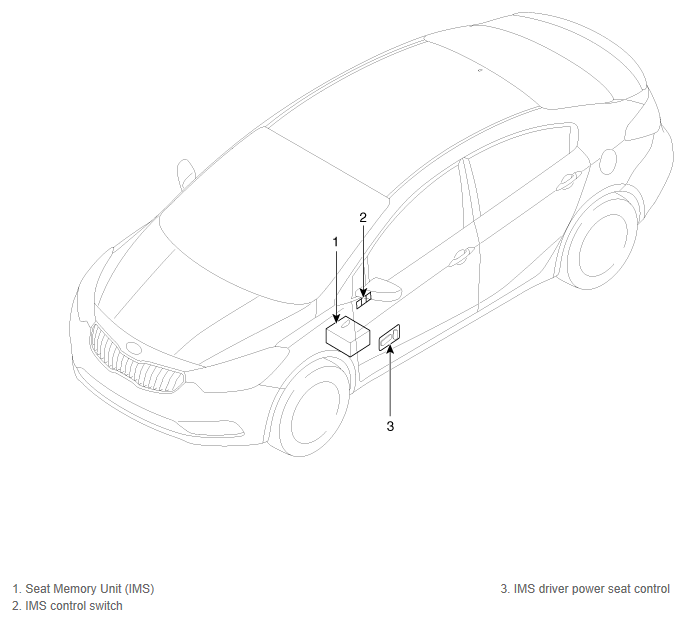 2
1
3

1. Seat Memory Unit (IMS)
2. IMS control switch

3. IMS driver power seat control