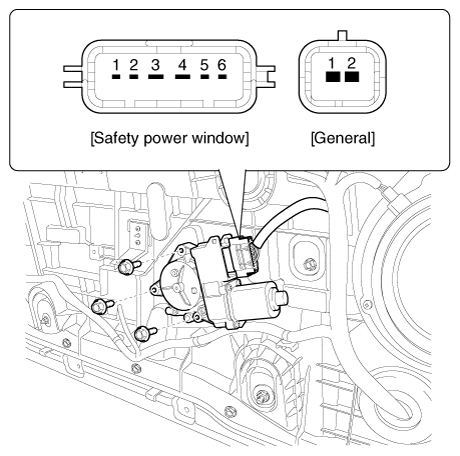 1 2 3 4 5 6

[Safety power window]

1 2

[General]