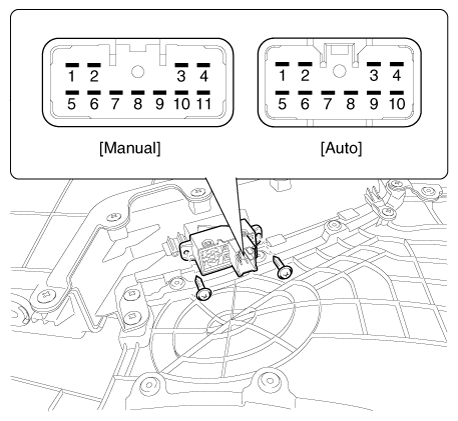 1 2 3 4
5 6 7 8 9 10 11

[Manual]

1 2 3 4
5 6 7 8 9 10

[Auto]