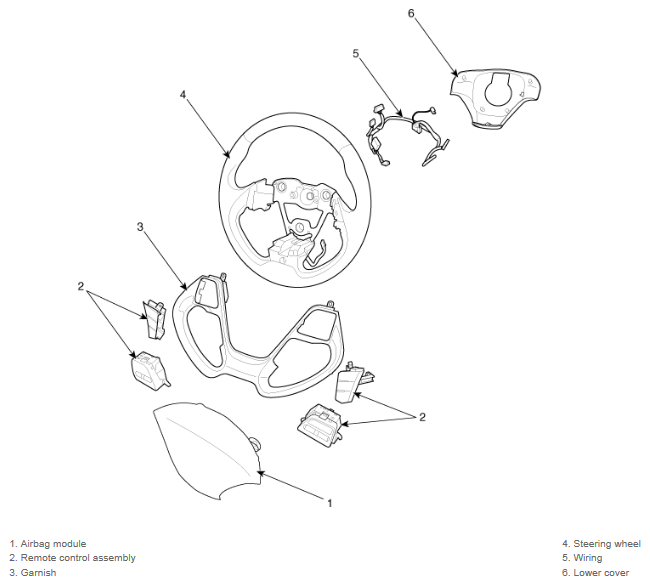 6

5

4

3

2

2

1

1. Airbag module
2. Remote control assembly
3. Garnish

4. Steering wheel
5. Wiring
6. Lower cover