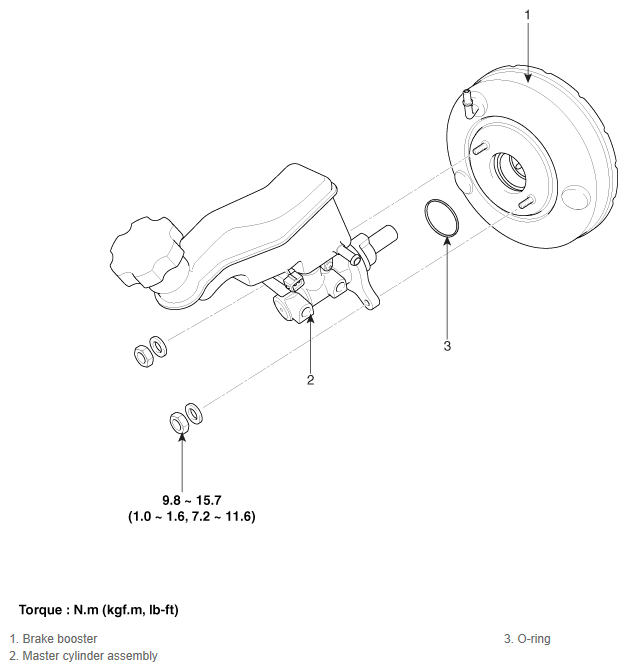 1

3

2

9.8 ~ 15.7
(1.0 ~ 1.6, 7.2 ~ 11.6)

Torque : N.m (kgf.m, lb-ft)

1. Brake booster
2. Master cylinder assembly

3. O-ring