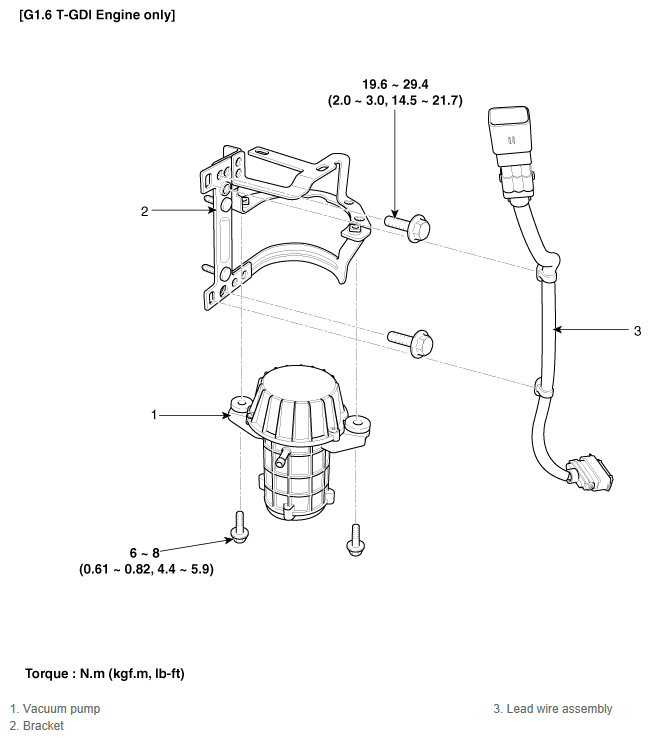 [G1.6 T-GDI Engine only]

19.6 ~ 29.4
(2.0 ~ 3.0, 14.5 ~ 21.7)

2

3

1

6 ~ 8
(0.61 ~ 0.82, 4.4 ~ 5.9)

Torque : N.m (kgf.m, lb-ft)

1. Vacuum pump
2. Bracket

3. Lead wire assembly