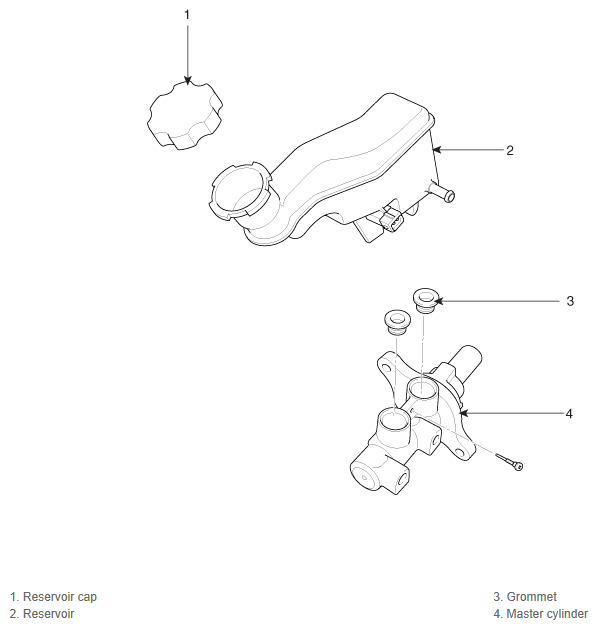 1

2

3

4

1. Reservoir cap
2. Reservoir

3. Grommet
4. Master cylinder