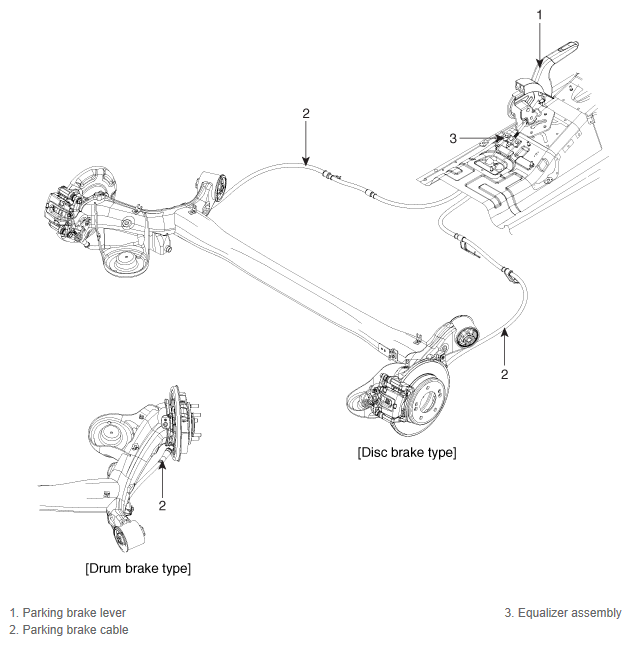 1

2

3

2

[Disc brake type]

2

[Drum brake type]

1. Parking brake lever
2. Parking brake cable

3. Equalizer assembly