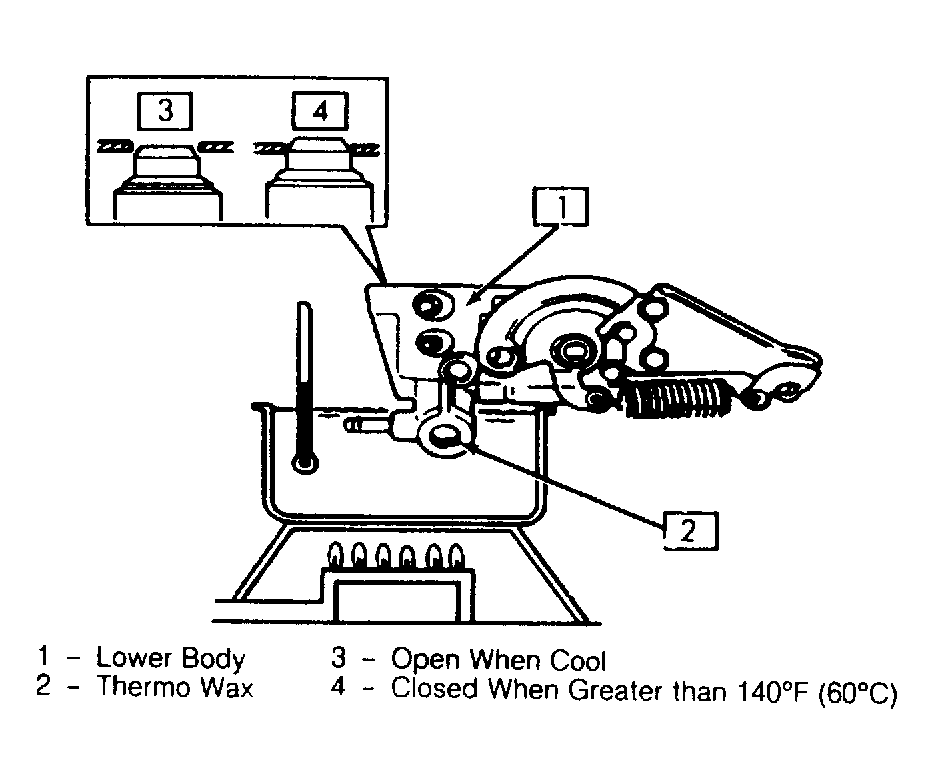 3

4

1

2

1 – Lower Body
2 – Thermo Wax

3 – Open When Cool
4 – Closed When Greater than 140°F (60°C)