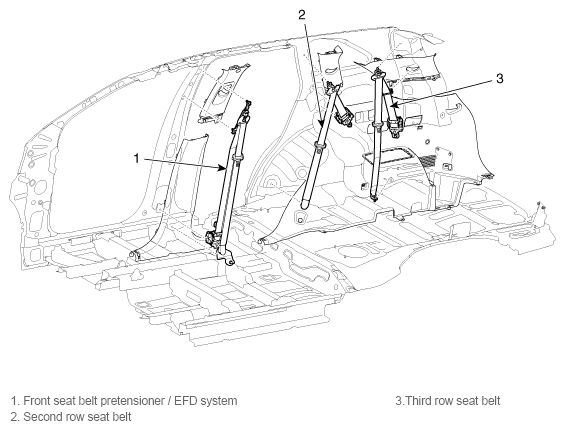 2

3

1

1. Front seat belt pretensioner / EFD system
2. Second row seat belt

3.Third row seat belt