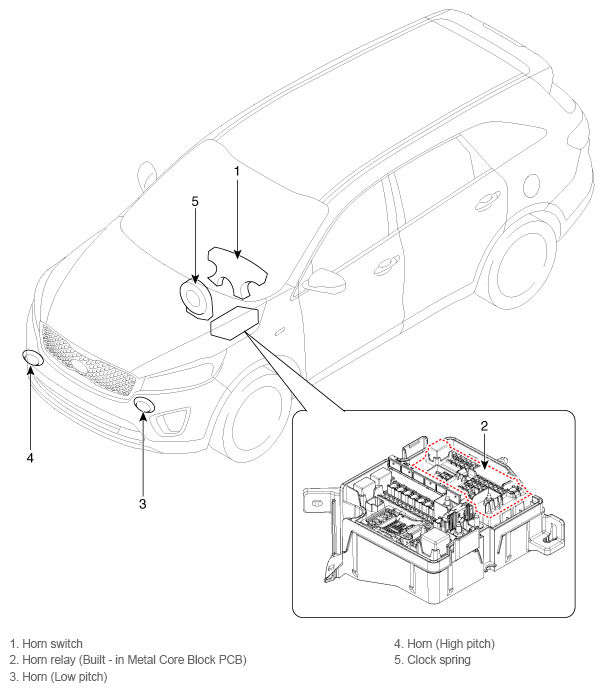 1

5

4

3

2

1. Horn switch
2. Horn relay (Built - in Metal Core Block PCB)
3. Horn (Low pitch)

4. Horn (High pitch)
5. Clock spring