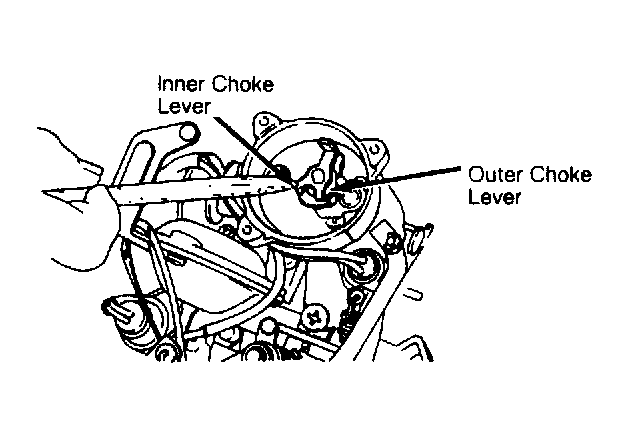 Inner Choke Lever

Outer Choke Lever