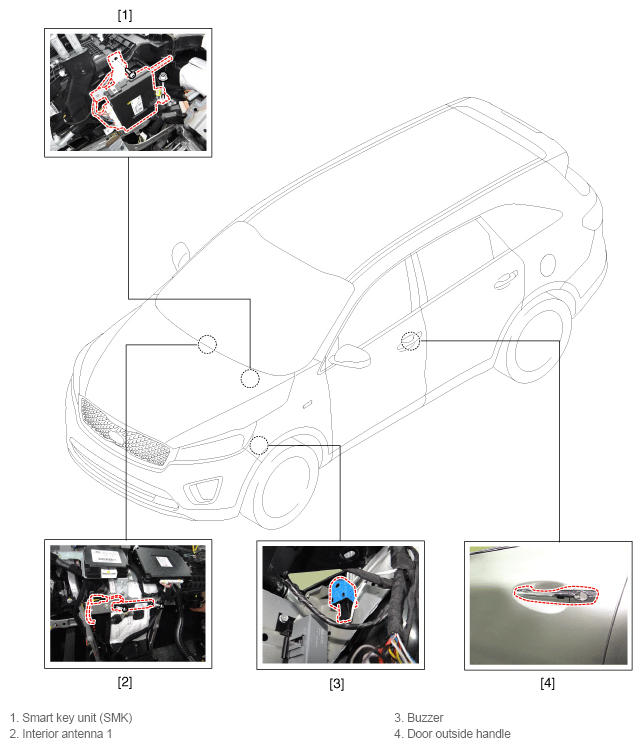 [1]

[2]

[3]

[4]

1. Smart key unit (SMK)
2. Interior antenna 1

3. Buzzer
4. Door outside handle