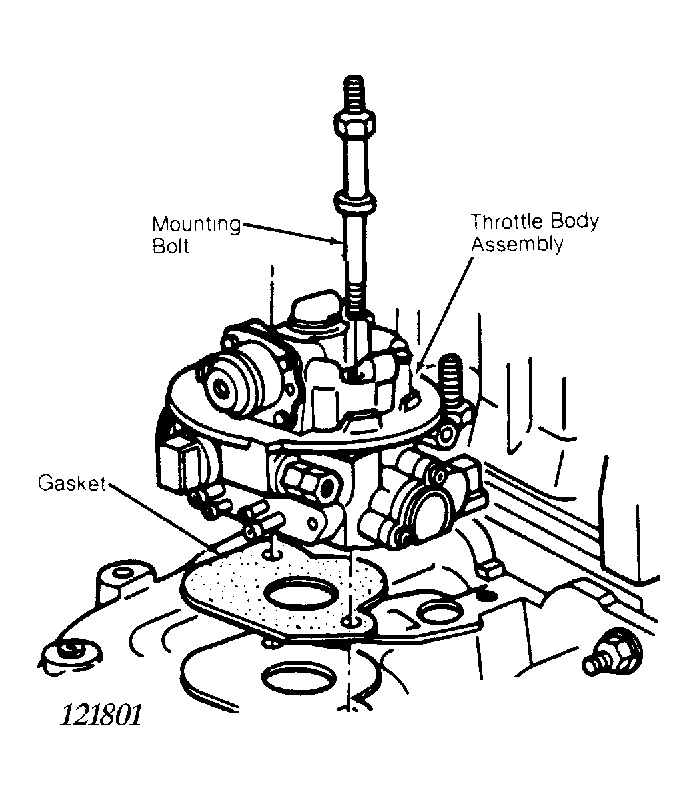 Mounting Bolt

Throttle Body Assembly

Gasket

121801