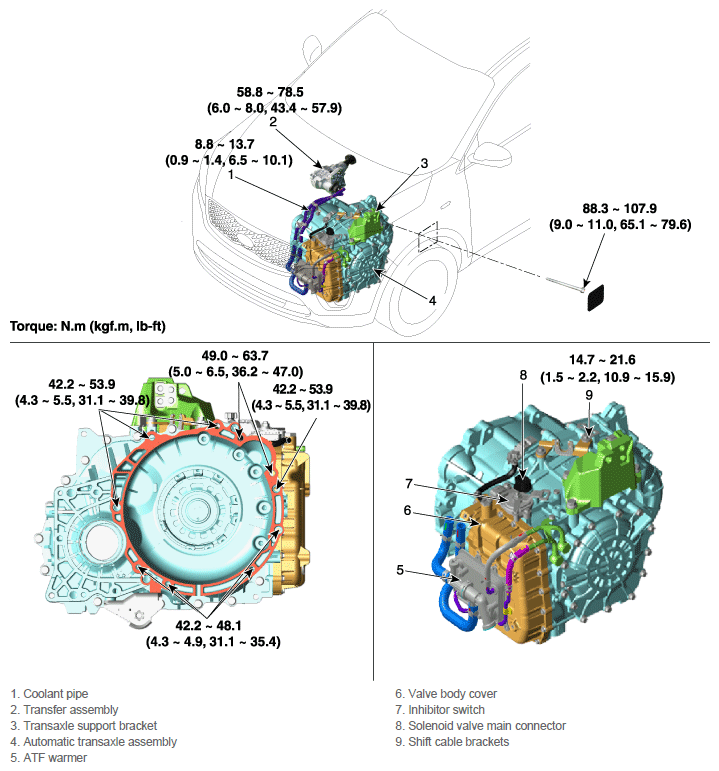 58.8 ~ 78.5
(6.0 ~ 8.0, 43.4 ~ 57.9)

2

8.8 ~ 13.7
(0.9 ~ 1.4, 6.5 ~ 10.1)

1

3

88.3 ~ 107.9
(9.0 ~ 11.0, 65.1 ~ 79.6)

4

Torque: N.m (kgf.m, lb-ft)

49.0 ~ 63.7
(5.0 ~ 6.5, 36.2 ~ 47.0)

42.2 ~ 53.9
(4.3 ~ 5.5, 31.1 ~ 39.8)

42.2 ~ 53.9
(4.3 ~ 5.5, 31.1 ~ 39.8)

42.2 ~ 48.1
(4.3 ~ 4.9, 31.1 ~ 35.4)

14.7 ~ 21.6
(1.5 ~ 2.2, 10.9 ~ 15.9)

8

9

7

6

5

1. Coolant pipe
2. Transfer assembly
3. Transaxle support bracket
4. Automatic transaxle assembly
5. ATF warmer

6. Valve body cover
7. Inhibitor switch
8. Solenoid valve main connector
9. Shift cable brackets