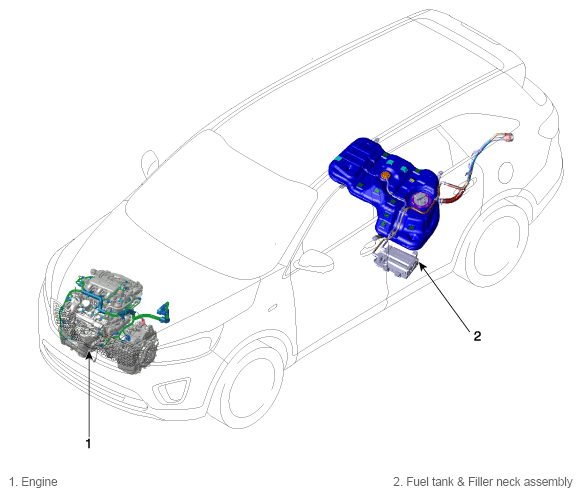 2

1

1. Engine

2. Fuel tank & Filler neck assembly