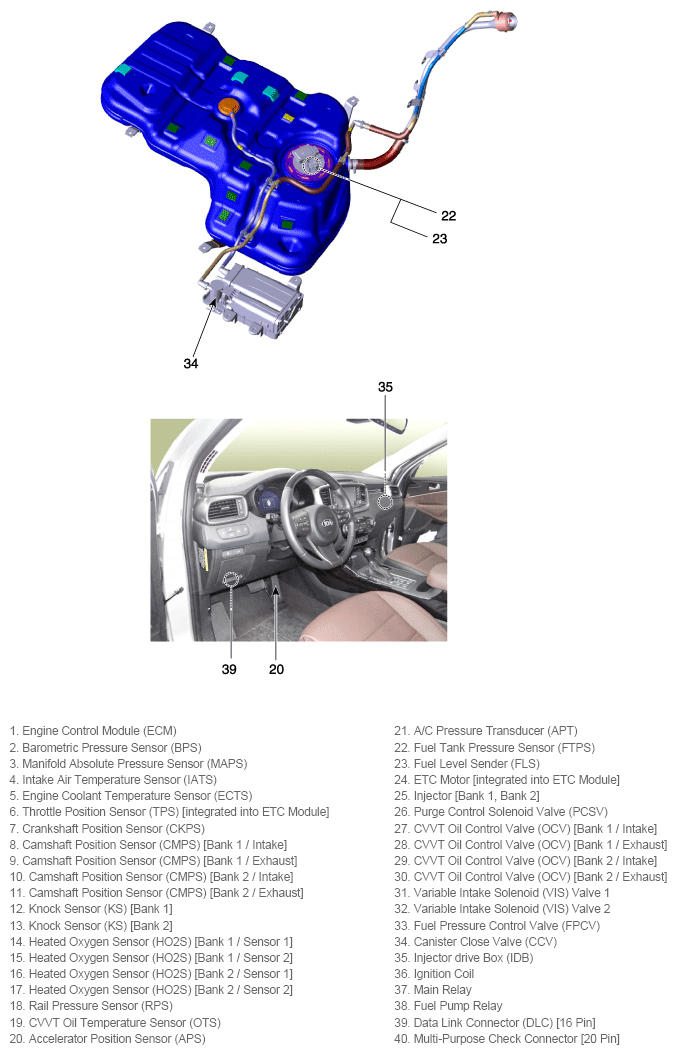 22
23
34
35
39
20

1. Engine Control Module (ECM)
2. Barometric Pressure Sensor (BPS)
3. Manifold Absolute Pressure Sensor (MAPS)
4. Intake Air Temperature Sensor (IATS)
5. Engine Coolant Temperature Sensor (ECTS)
6. Throttle Position Sensor (TPS) [integrated into ETC Module]
7. Crankshaft Position Sensor (CKPS)
8. Camshaft Position Sensor (CMPS) [Bank 1 / Intake]
9. Camshaft Position Sensor (CMPS) [Bank 1 / Exhaust]
10. Camshaft Position Sensor (CMPS) [Bank 2 / Intake]
11. Camshaft Position Sensor (CMPS) [Bank 2 / Exhaust]
12. Knock Sensor (KS) [Bank 1]
13. Knock Sensor (KS) [Bank 2]
14. Heated Oxygen Sensor (HO2S) [Bank 1 / Sensor 1]
15. Heated Oxygen Sensor (HO2S) [Bank 1 / Sensor 2]
16. Heated Oxygen Sensor (HO2S) [Bank 2 / Sensor 1]
17. Heated Oxygen Sensor (HO2S) [Bank 2 / Sensor 2]
18. Rail Pressure Sensor (RPS)
19. CVVT Oil Temperature Sensor (OTS)
20. Accelerator Position Sensor (APS)

21. A/C Pressure Transducer (APT)
22. Fuel Tank Pressure Sensor (FTPS)
23. Fuel Level Sender (FLS)
24. ETC Motor [integrated into ETC Module]
25. Injector [Bank 1, Bank 2]
26. Purge Control Solenoid Valve (PCSV)
27. CVVT Oil Control Valve (OCV) [Bank 1 / Intake]
28. CVVT Oil Control Valve (OCV) [Bank 1 / Exhaust]
29. CVVT Oil Control Valve (OCV) [Bank 2 / Intake]
30. CVVT Oil Control Valve (OCV) [Bank 2 / Exhaust]
31. Variable Intake Solenoid (VIS) Valve 1
32. Variable Intake Solenoid (VIS) Valve 2
33. Fuel Pressure Control Valve (FPCV)
34. Canister Close Valve (CCV)
35. Injector drive Box (IDB)
36. Ignition Coil
37. Main Relay
38. Fuel Pump Relay
39. Data Link Connector (DLC) [16 Pin]
40. Multi-Purpose Check Connector [20 Pin]