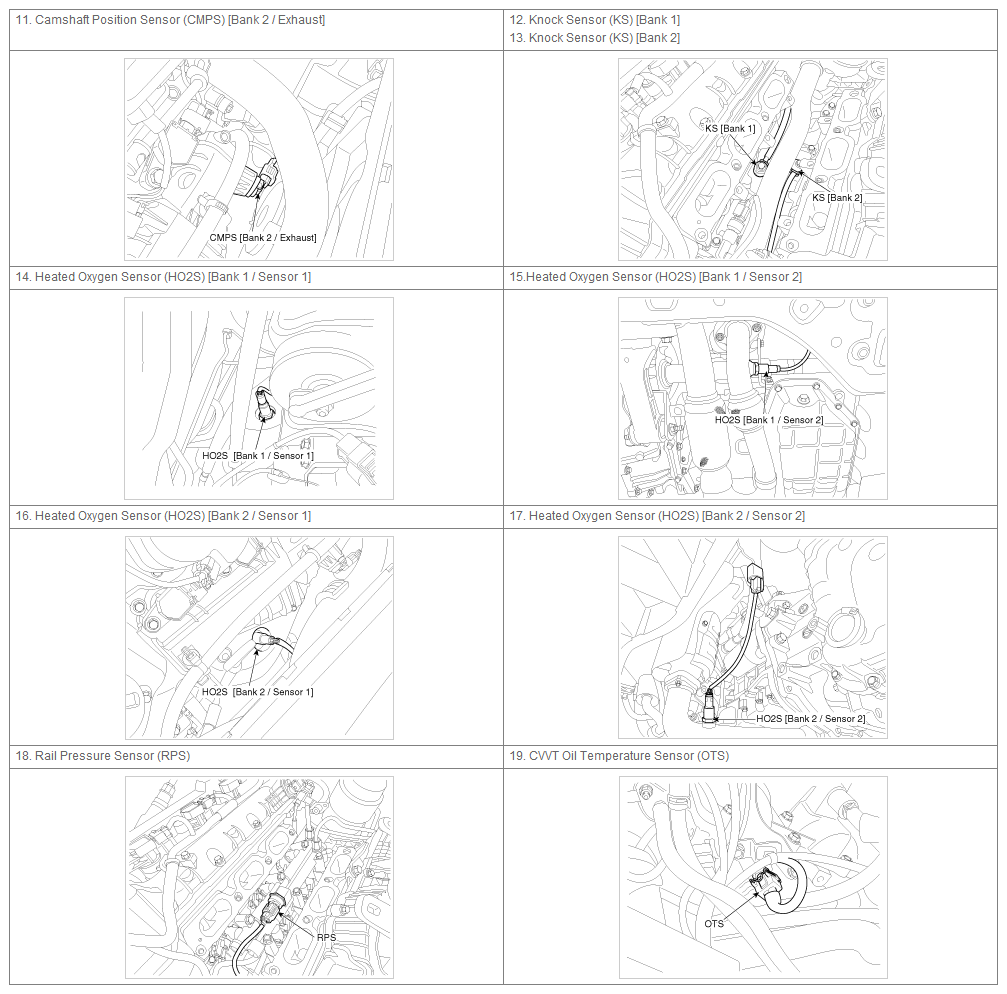 | 11. Camshaft Position Sensor (CMPS) [Bank 2 / Exhaust] | 12. Knock Sensor (KS) [Bank 1] 13. Knock Sensor (KS) [Bank 2] |
|---|---|
| CMPS [Bank 2 / Exhaust] | KS [Bank 1] KS [Bank 2] |
| 14. Heated Oxygen Sensor (HO2S) [Bank 1 / Sensor 1] | 15.Heated Oxygen Sensor (HO2S) [Bank 1 / Sensor 2] |
| HO2S [Bank 1 / Sensor 1] | HO2S [Bank 1 / Sensor 2] |
| 16. Heated Oxygen Sensor (HO2S) [Bank 2 / Sensor 1] | 17. Heated Oxygen Sensor (HO2S) [Bank 2 / Sensor 2] |
| HO2S [Bank 2 / Sensor 1] | HO2S [Bank 2 / Sensor 2] |
| 18. Rail Pressure Sensor (RPS) | 19. CVVT Oil Temperature Sensor (OTS) |
| RPS | OTS |