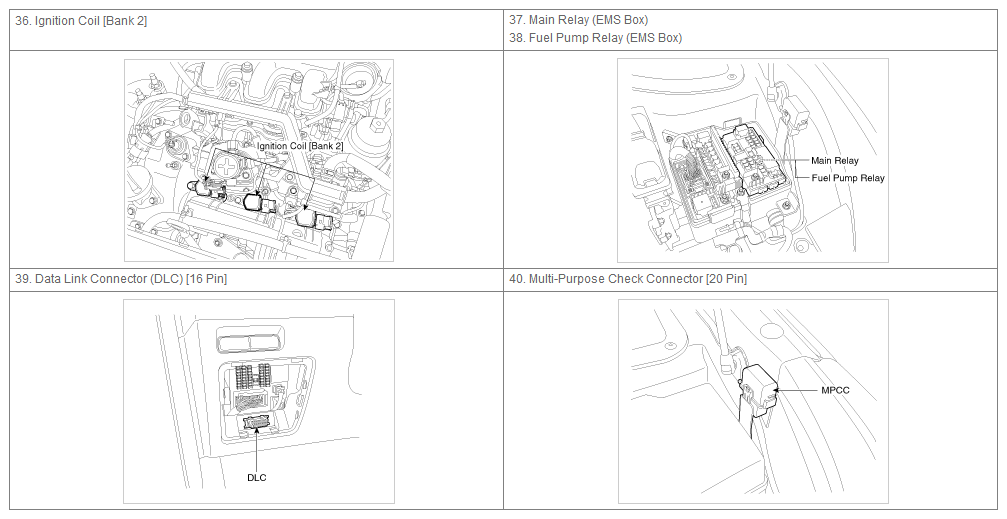 | 36. Ignition Coil [Bank 2] | 37. Main Relay (EMS Box)<br>38. Fuel Pump Relay (EMS Box) |
|---|---|
| Ignition Coil [Bank 2] | Main Relay<br>Fuel Pump Relay |
| 39. Data Link Connector (DLC) [16 Pin] | 40. Multi-Purpose Check Connector [20 Pin] |
| DLC | MPCC |