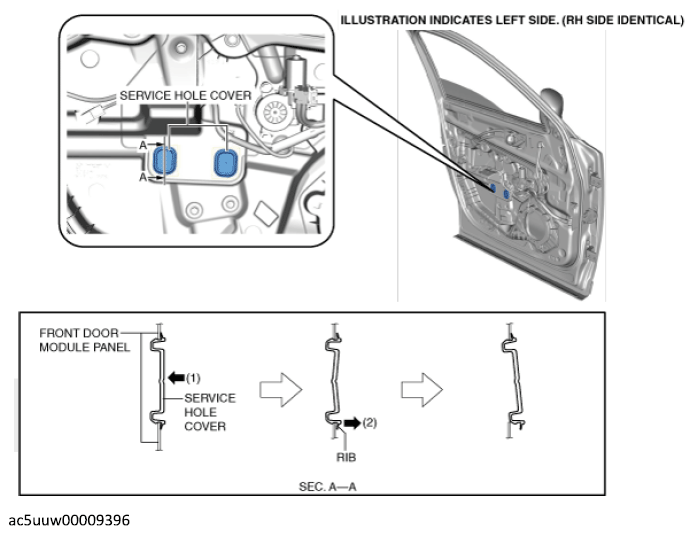 ILLUSTRATION INDICATES LEFT SIDE. (RH SIDE IDENTICAL)

SERVICE HOLE COVER

A

A

FRONT DOOR MODULE PANEL

(1)

SERVICE HOLE COVER

(2)

RIB

SEC. A—A

ac5uuw00009396