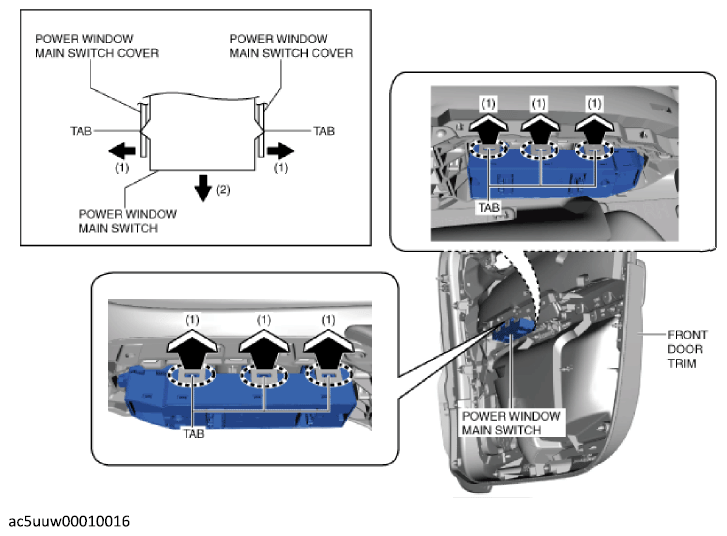 POWER WINDOW MAIN SWITCH COVER

POWER WINDOW MAIN SWITCH COVER

TAB

TAB

(1)

(1)

(2)

POWER WINDOW MAIN SWITCH

(1) (1) (1)

TAB

(1) (1) (1)

TAB

FRONT DOOR TRIM

POWER WINDOW MAIN SWITCH

ac5uuw00010016